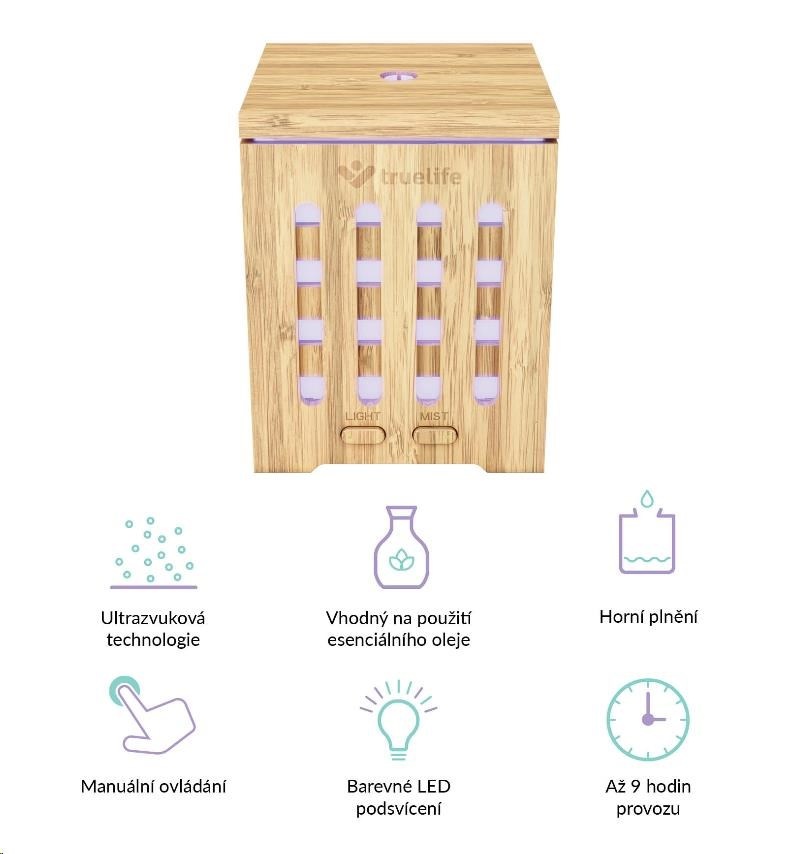 truelife

LIGHT

MIST

Ultrazvuková technologie

Vhodný na použití esenciálního oleje

Horní plnění

Manuální ovládání

Barevné LED podsvícení

Až 9 hodin provozu