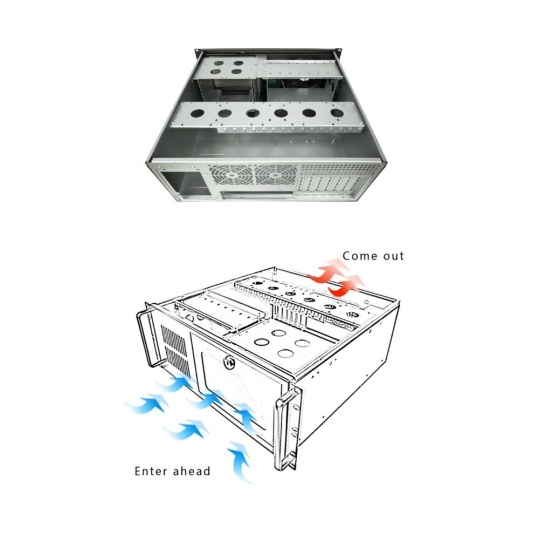 Come out

Enter ahead