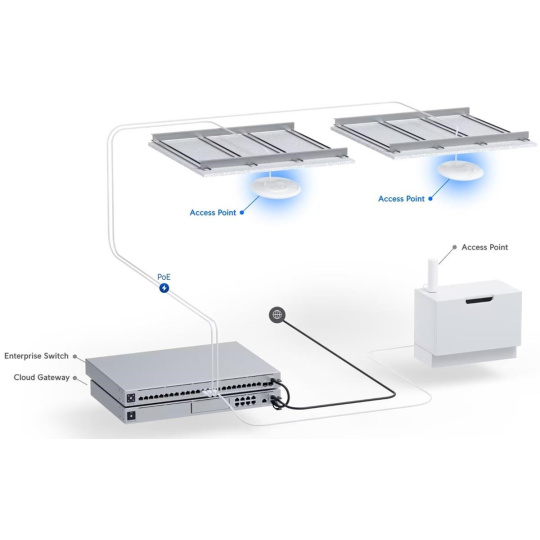 Access Point

Access Point

Access Point

PoE

Enterprise Switch

Cloud Gateway